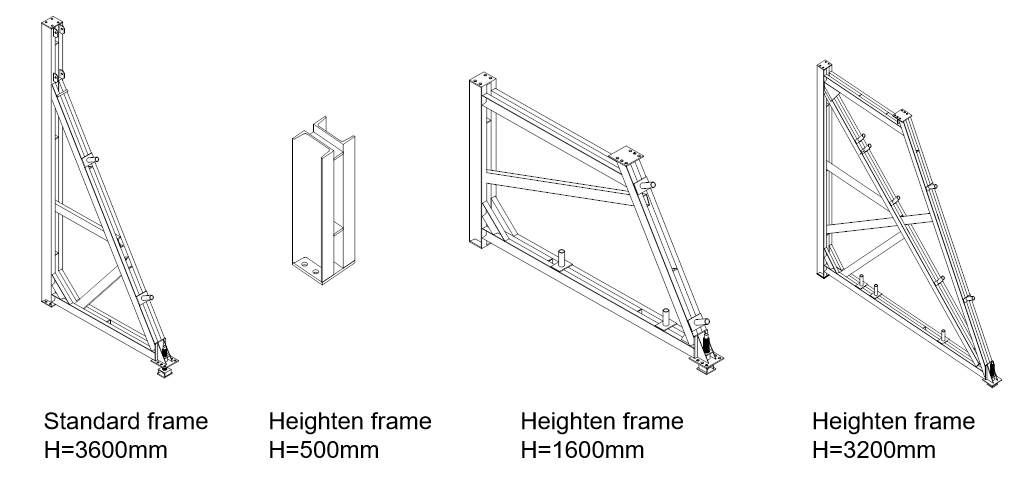 Standard frame
H=3600mm

Heighten frame
H=500mm

Heighten frame
H=1600mm

Heighten frame
H=3200mm