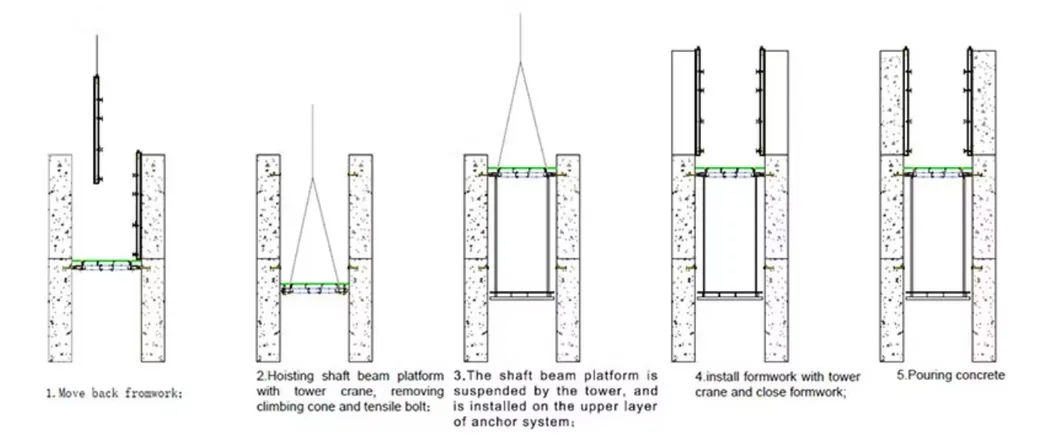 1. Move back fromwork;

2.Hoisting shaft beam platform with tower crane, removing climbing cone and tensile bolt;

3.The shaft beam platform is suspended by the tower, and is installed on the upper layer of anchor system;

4.install formwork with tower crane and close formwork;

5.Pouring concrete