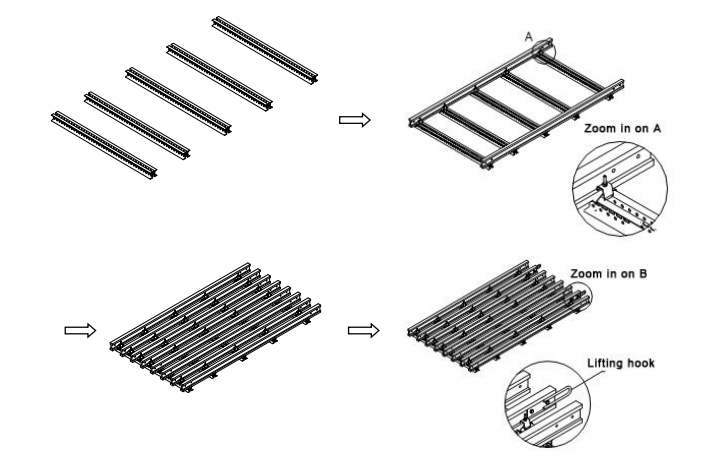 A

Zoom in on A

Zoom in on B

Lifting hook