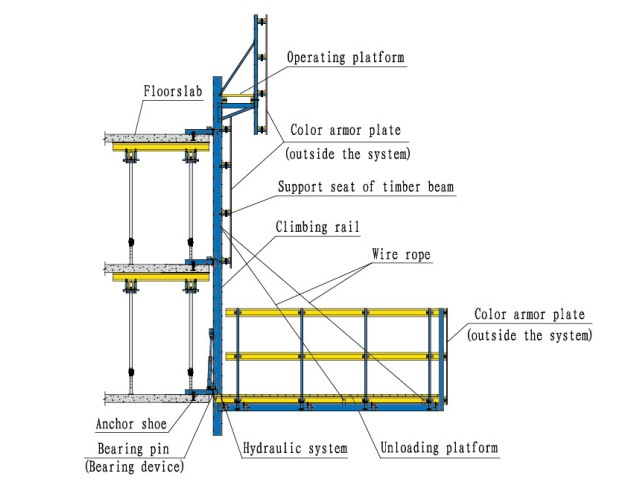 Operating platform
Floorslab
Color armor plate
(outside the system)
Support seat of timber beam
Climbing rail
Wire rope
Color armor plate
(outside the system)
Anchor shoe
Bearing pin
(Bearing device)
Hydraulic system
Unloading platform