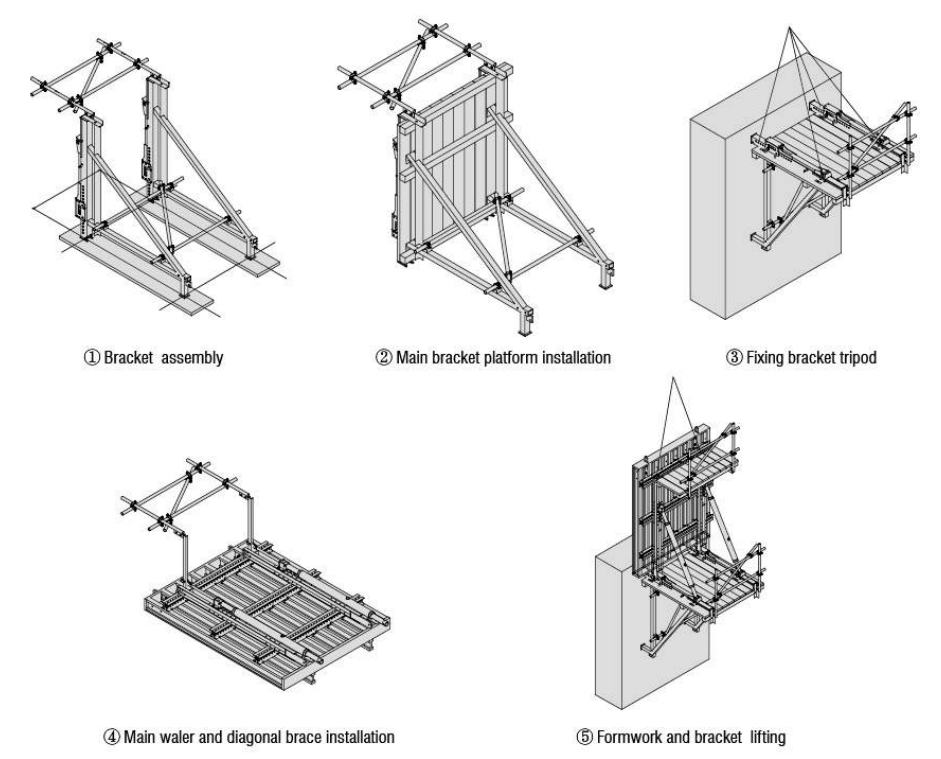 ① Bracket assembly

② Main bracket platform installation

③ Fixing bracket tripod

④ Main waler and diagonal brace installation

⑤ Formwork and bracket lifting